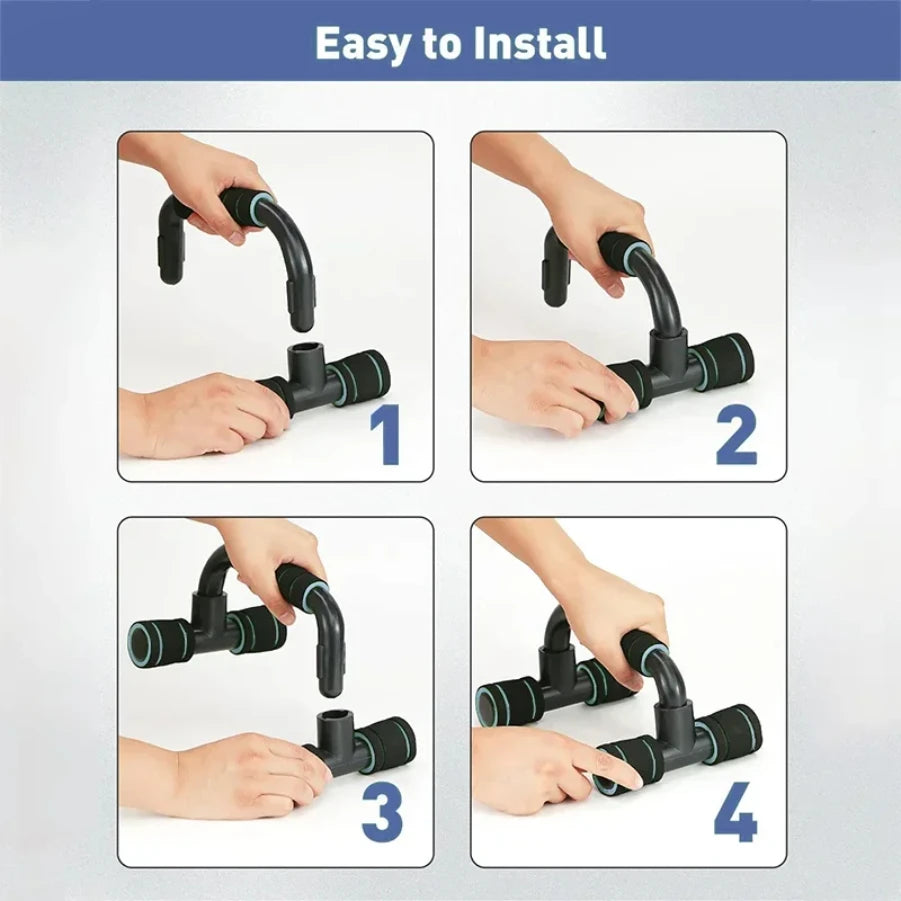 Easy to Install

1

2

3

4